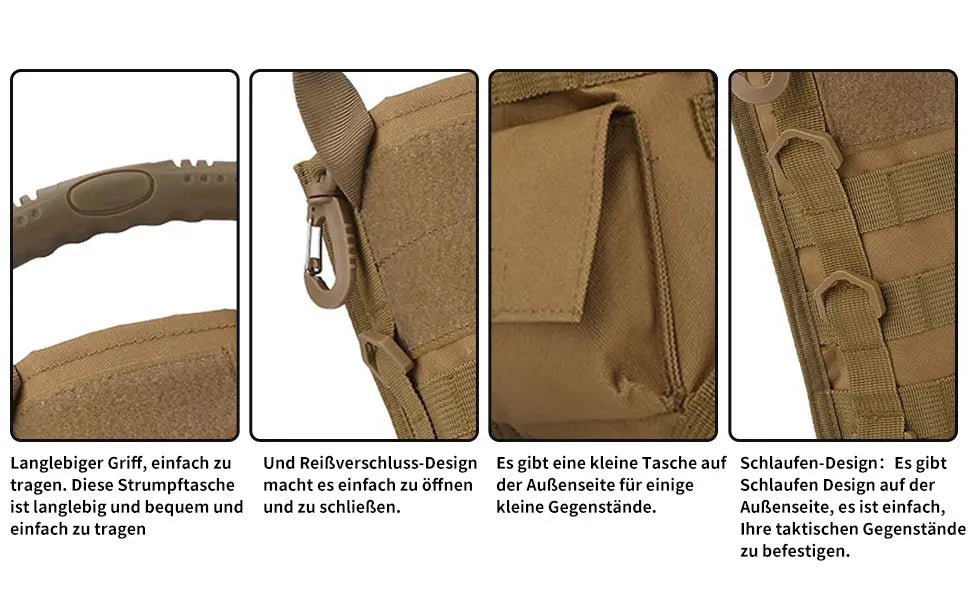 Langlebiger Griff, einfach zu tragen. Diese Strumpftasche ist langlebig und bequem und einfach zu tragen

Und Reißverschluss-Design macht es einfach zu öffnen und zu schließen.

Es gibt eine kleine Tasche auf der Außenseite für einige kleine Gegenstände.

Schlaufen-Design： Es gibt Schlaufen Design auf der Außenseite, es ist einfach, Ihre taktischen Gegenstände zu befestigen.